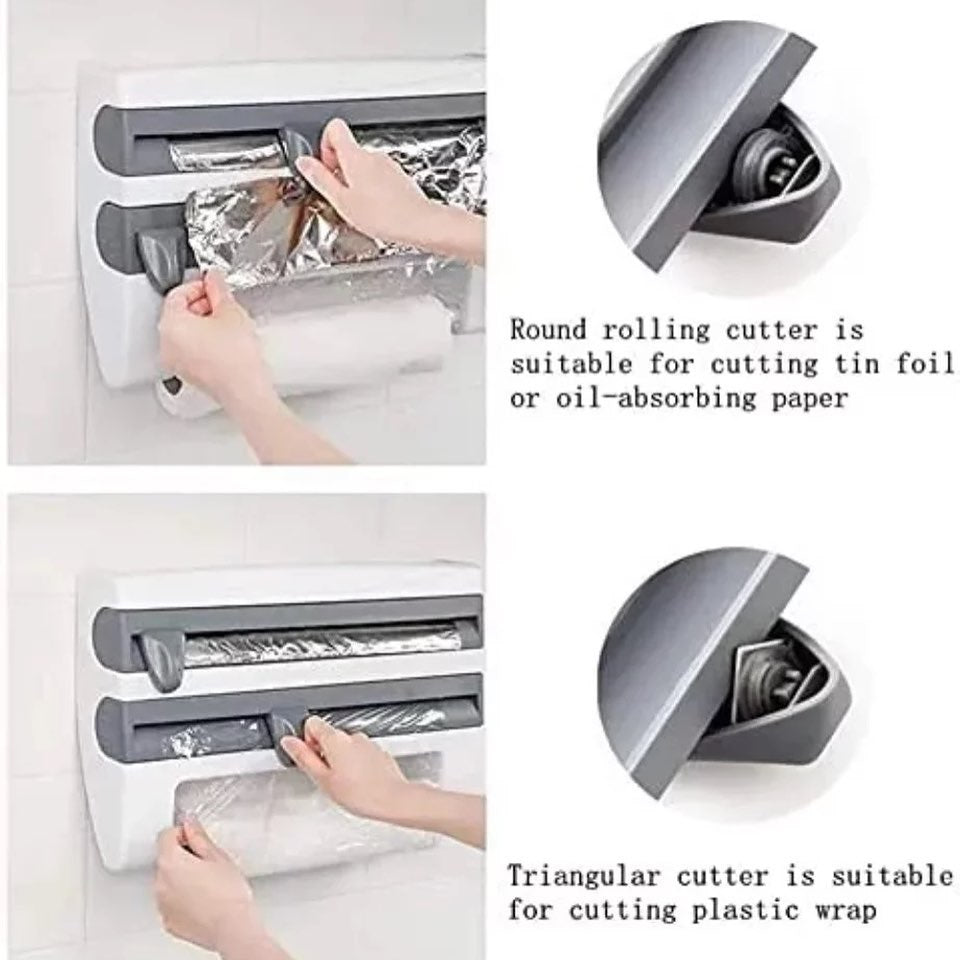 Round rolling cutter is suitable for cutting tin foil or oil-absorbing paper

Triangular cutter is suitable for cutting plastic wrap