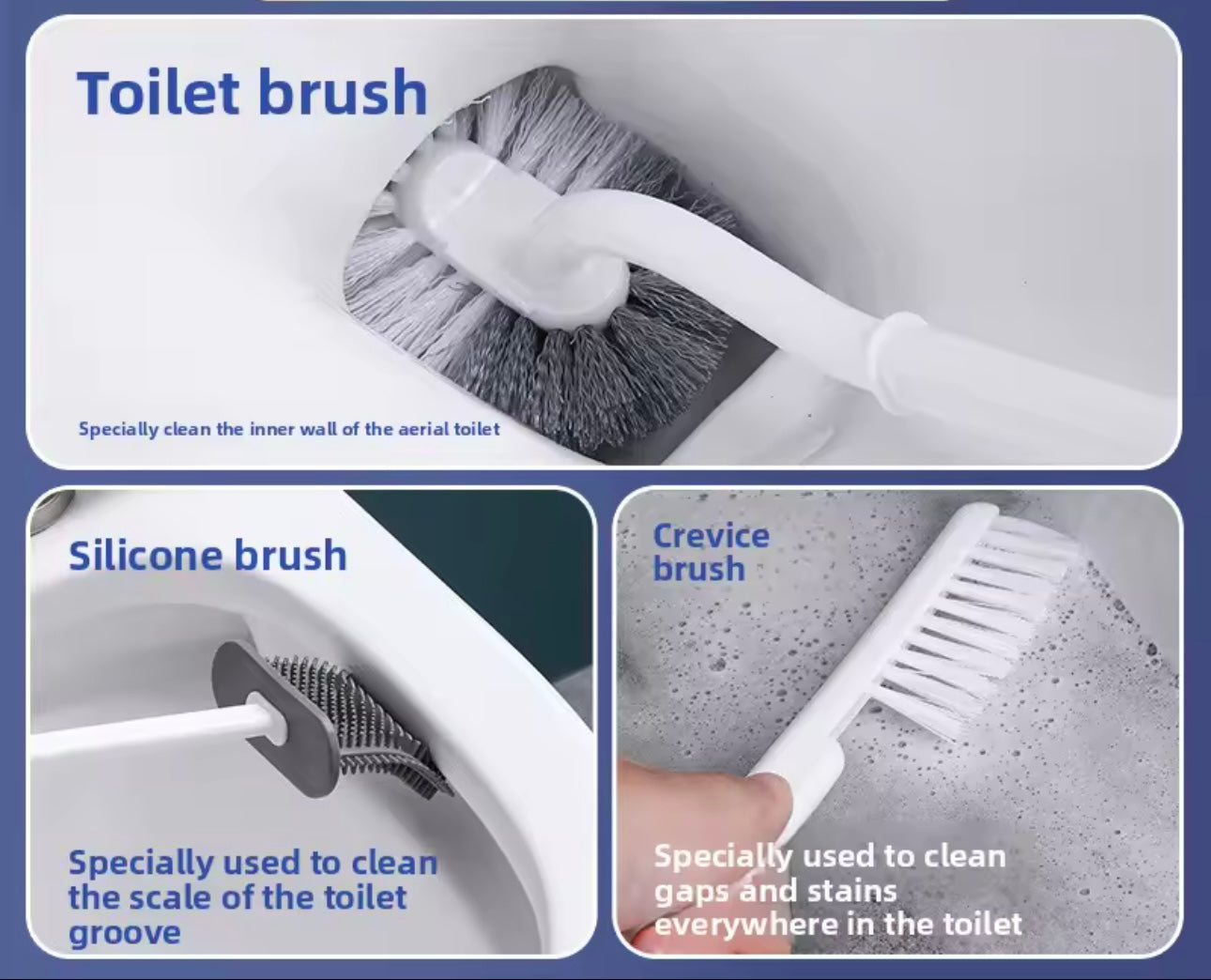 Toilet brush

Specially clean the inner wall of the aerial toilet

Silicone brush

Specially used to clean the scale of the toilet groove

Crevice brush

Specially used to clean gaps and stains everywhere in the toilet