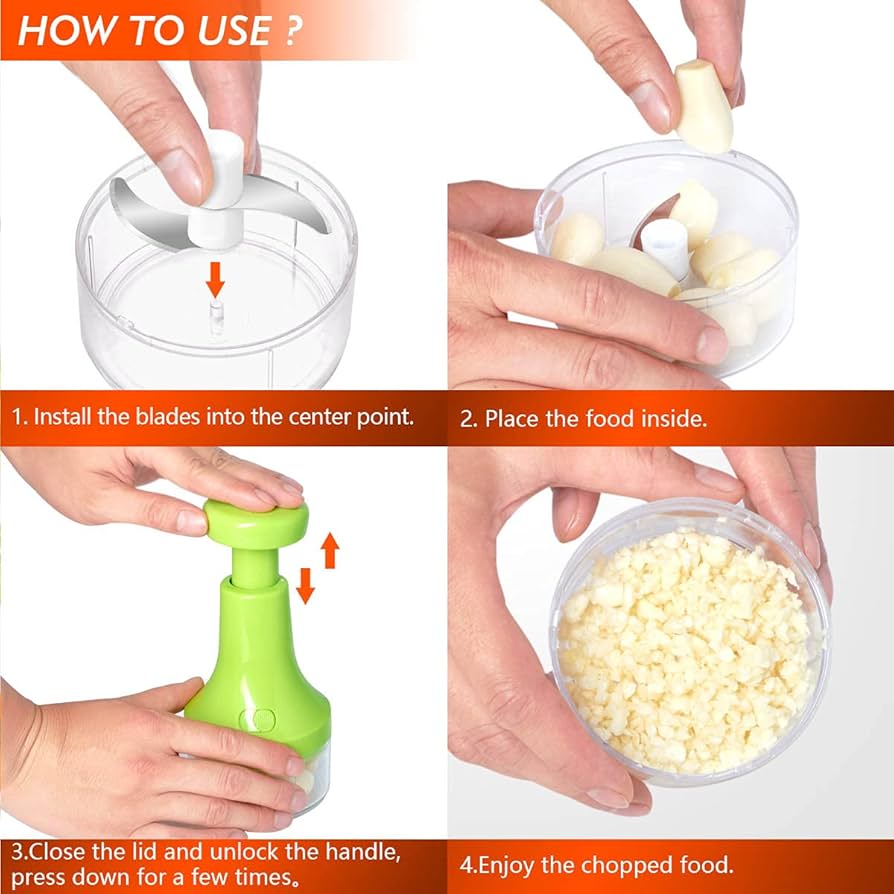 HOW TO USE ?

1. Install the blades into the center point.

2. Place the food inside.

3.Close the lid and unlock the handle, press down for a few times。

4.Enjoy the chopped food.