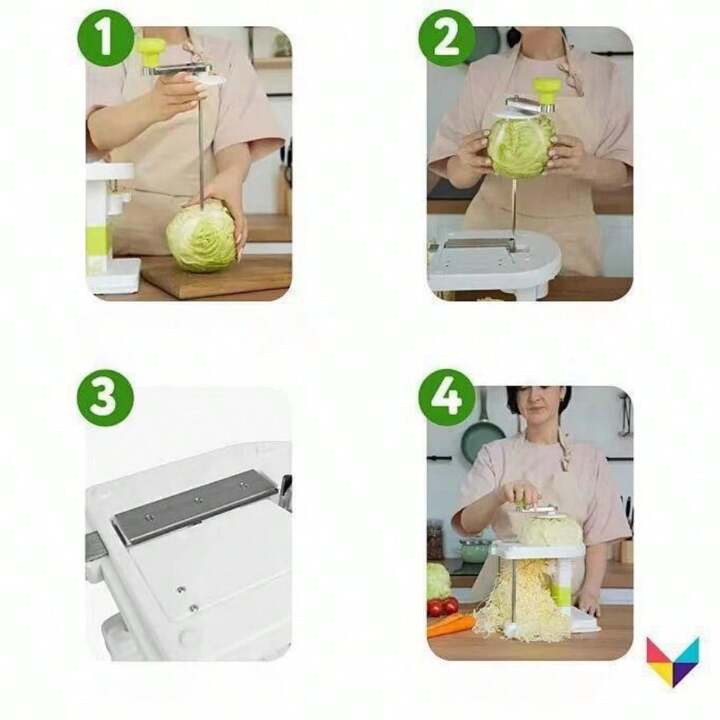 1
2
3
4