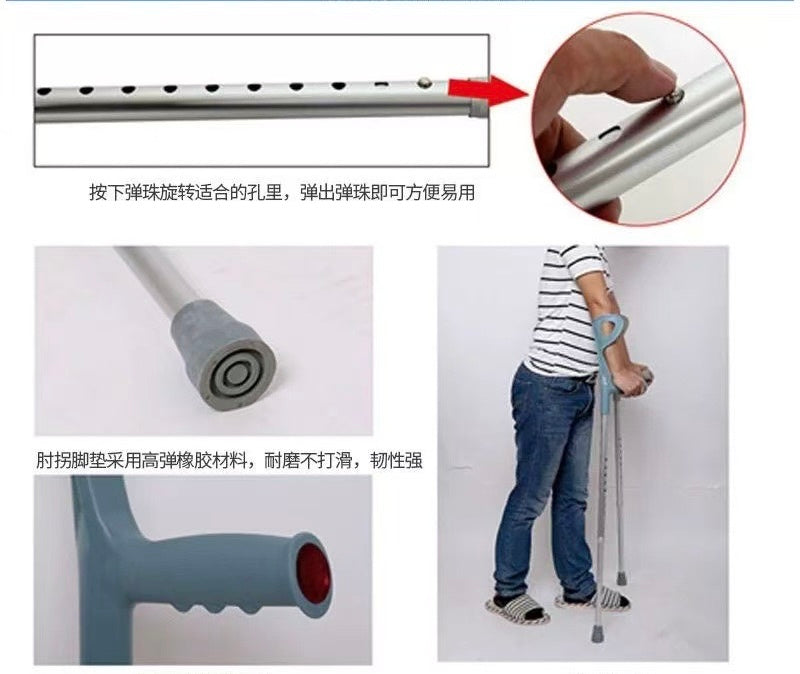 按下弹珠旋转适合的孔里，弹出弹珠即可方便易用

肘拐脚垫采用高弹橡胶材料，耐磨不打滑，韧性强