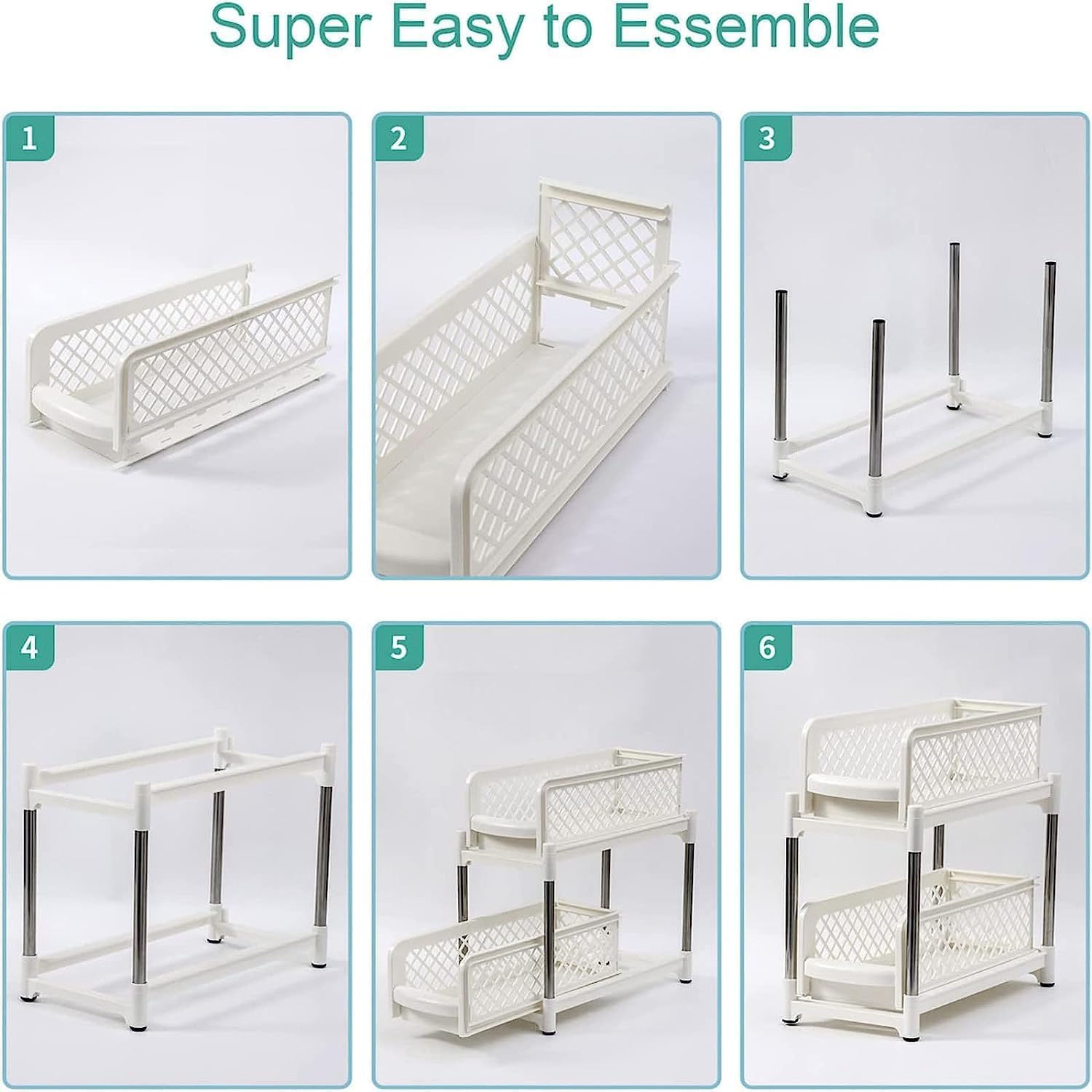 Super Easy to Essemble

1

2

3

4

5

6