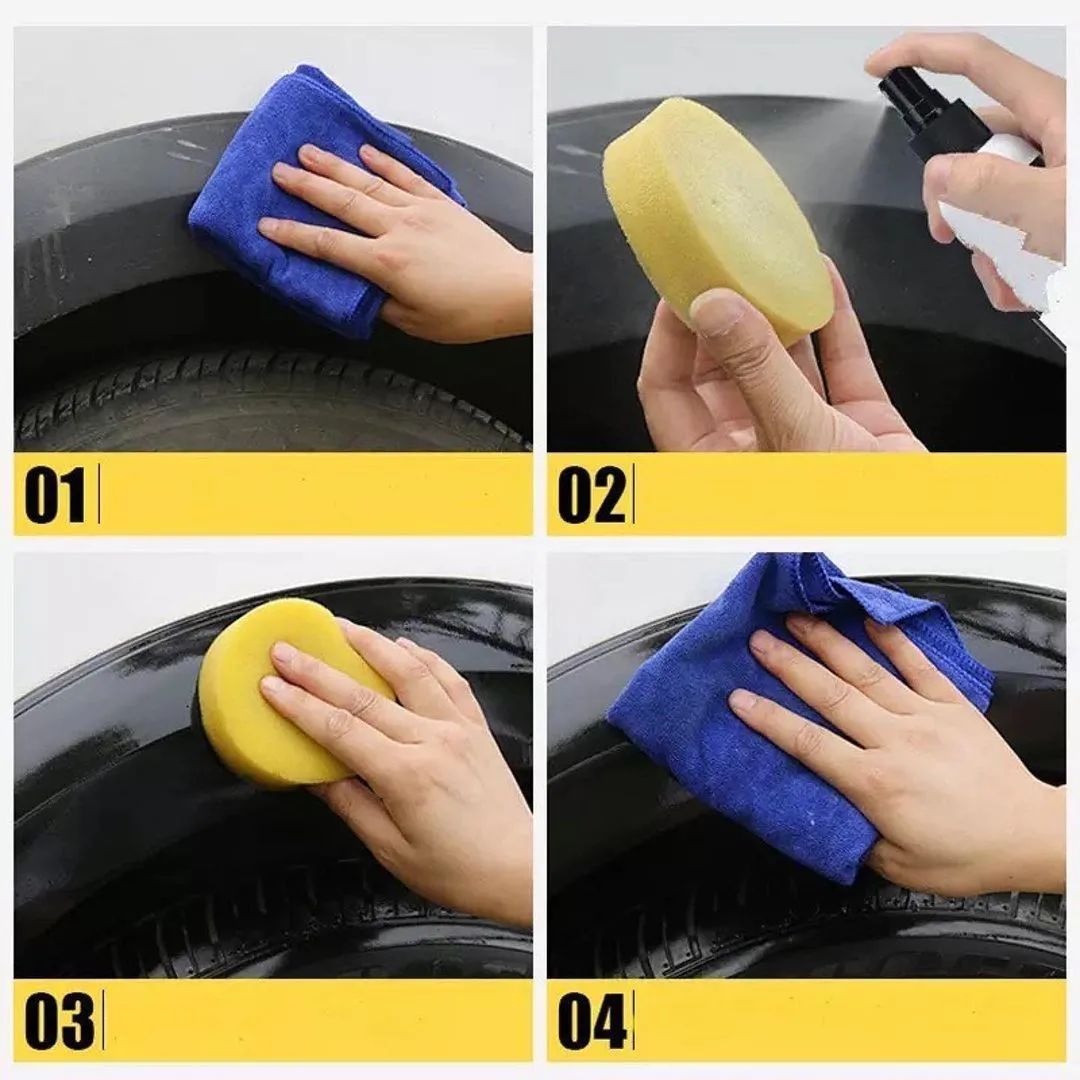 01

02

03

04