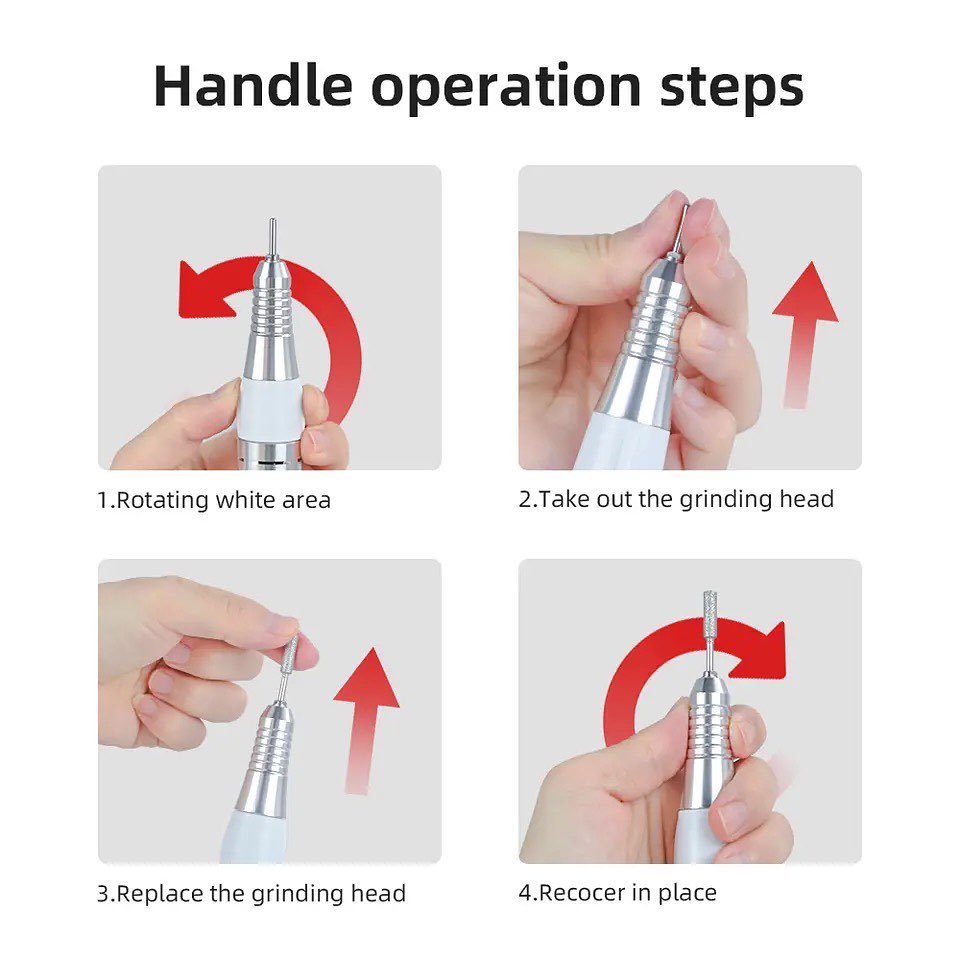 Handle operation steps

1.Rotating white area

2.Take out the grinding head

3.Replace the grinding head

4.Recocer in place