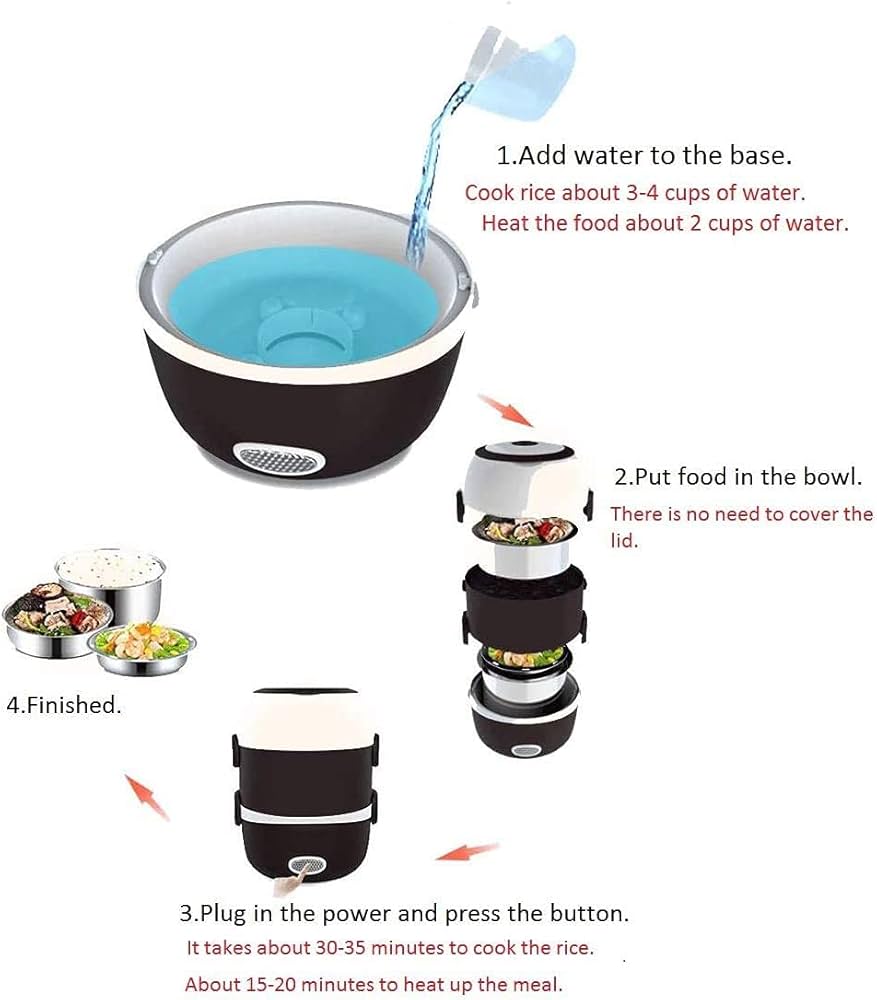 1.Add water to the base.

Cook rice about 3-4 cups of water.
Heat the food about 2 cups of water.

2.Put food in the bowl.

There is no need to cover the lid.

4.Finished.

3.Plug in the power and press the button.

It takes about 30-35 minutes to cook the rice.

About 15-20 minutes to heat up the meal.