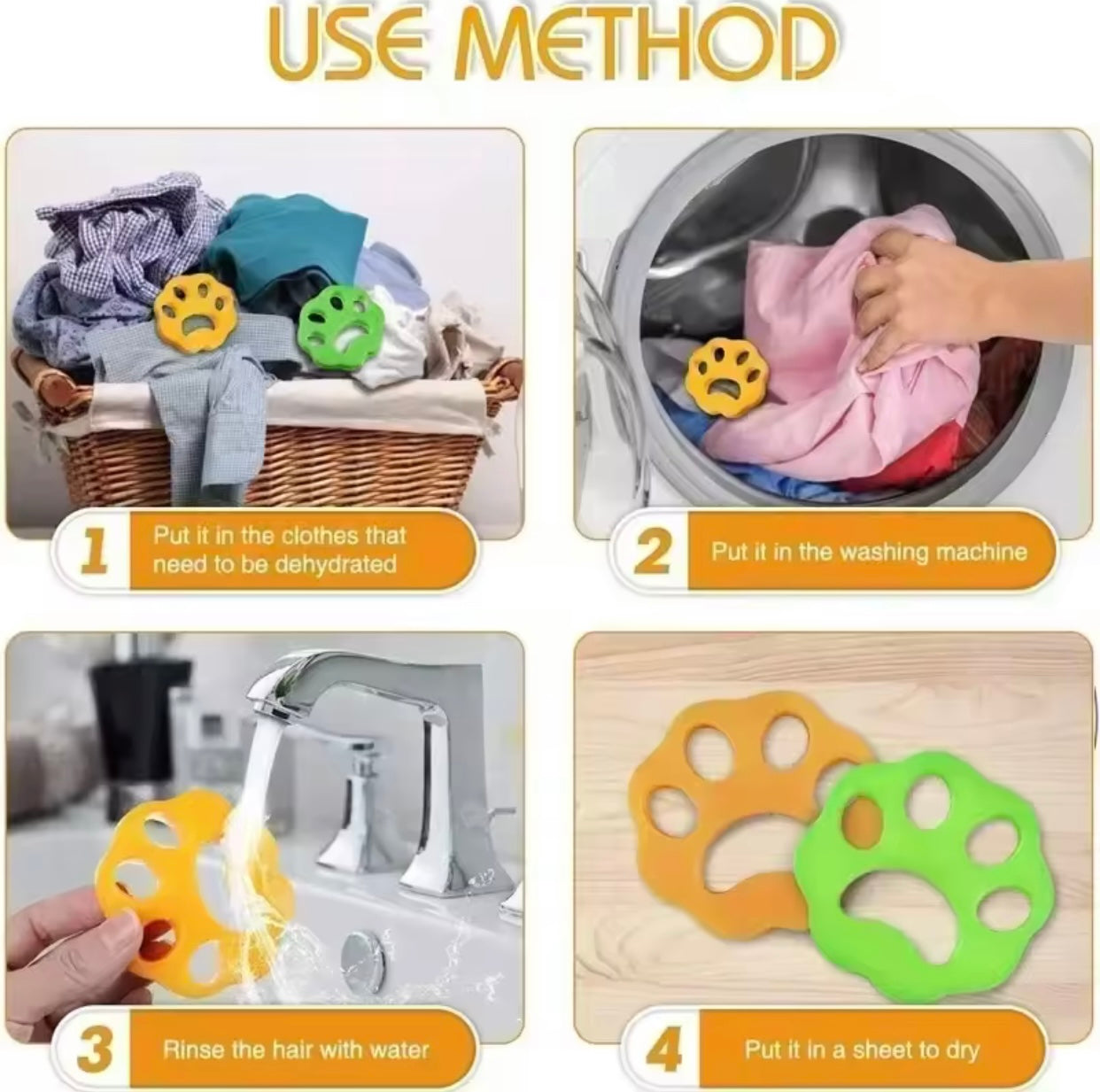 USE METHOD

1 Put it in the clothes that need to be dehydrated

2 Put it in the washing machine

3 Rinse the hair with water

4 Put it in a sheet to dry