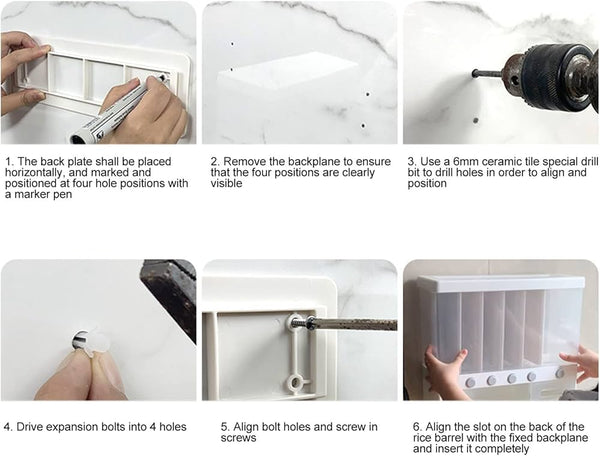 1. The back plate shall be placed horizontally, and marked and positioned at four hole positions with a marker pen

2. Remove the backplane to ensure that the four positions are clearly visible

3. Use a 6mm ceramic tile special drill bit to drill holes in order to align and position

4. Drive expansion bolts into 4 holes

5. Align bolt holes and screw in screws

6. Align the slot on the back of the rice barrel with the fixed backplane and insert it completely