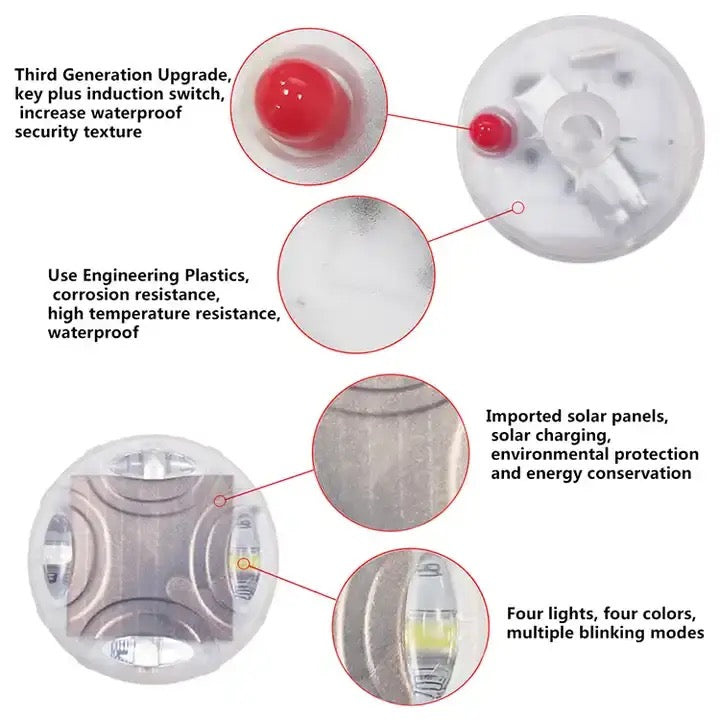 Third Generation Upgrade, key plus induction switch, increase waterproof security texture

Use Engineering Plastics, corrosion resistance, high temperature resistance, waterproof

Imported solar panels, solar charging, environmental protection and energy conservation

Four lights, four colors, multiple blinking modes