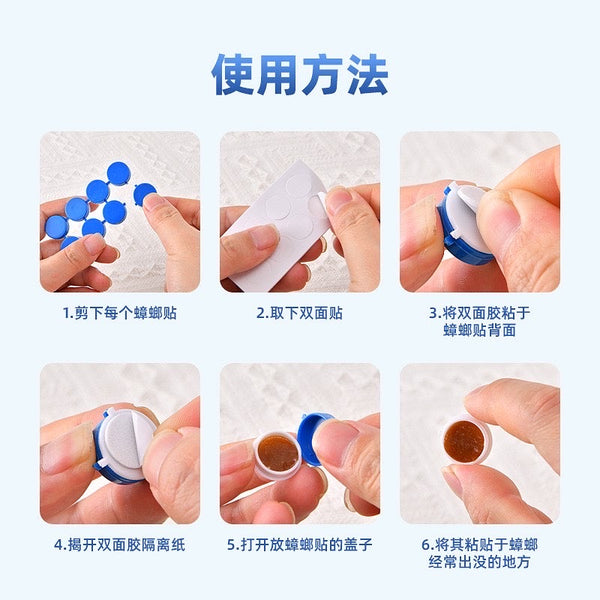 使用方法

1.剪下每个蟑螂贴

2.取下双面贴

3.将双面胶粘于蟑螂贴背面

4.揭开双面胶隔离纸

5.打开放蟑螂贴的盖子

6.将其粘贴于蟑螂经常出没的地方