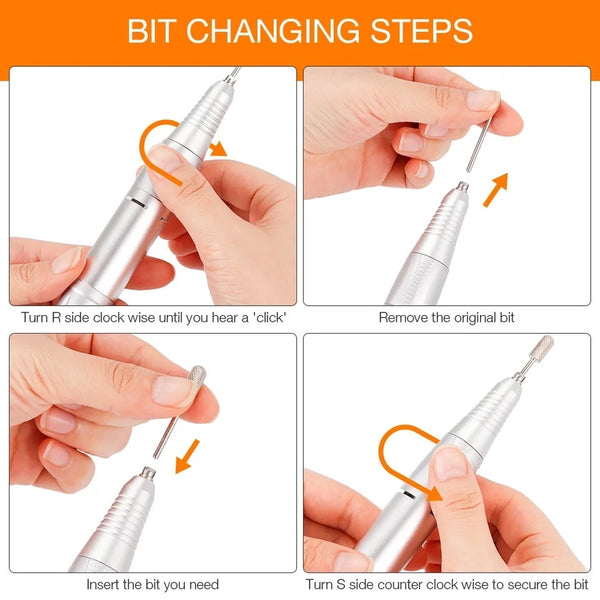 BIT CHANGING STEPS

Turn R side clock wise until you hear a 'click'

Remove the original bit

Insert the bit you need

Turn S side counter clock wise to secure the bit