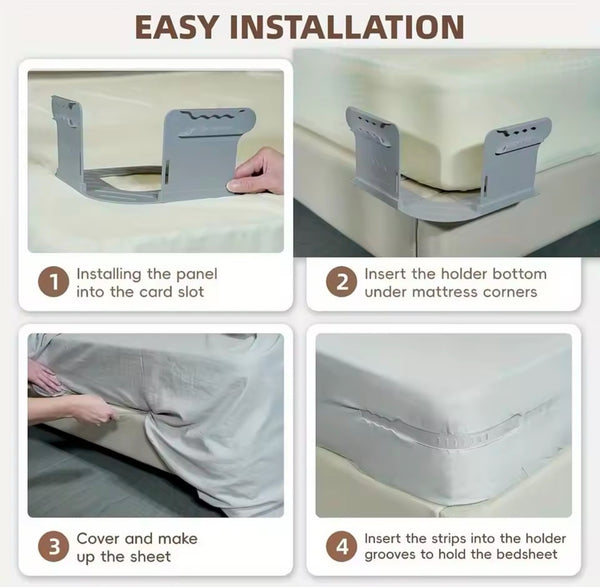 EASY INSTALLATION

1 Installing the panel into the card slot

2 Insert the holder bottom under mattress corners

3 Cover and make up the sheet

4 Insert the strips into the holder grooves to hold the bedsheet