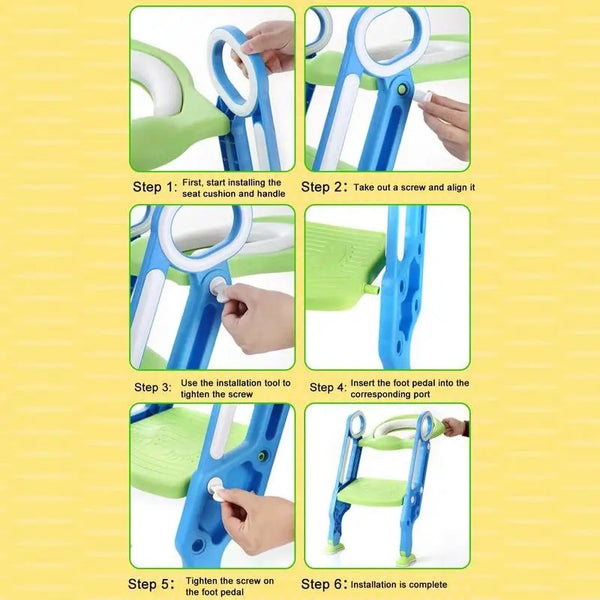 Step 1: First, start installing the seat cushion and handle

Step 2: Take out a screw and align it

Step 3: Use the installation tool to tighten the screw

Step 4: Insert the foot pedal into the corresponding port

Step 5: Tighten the screw on the foot pedal

Step 6: Installation is complete