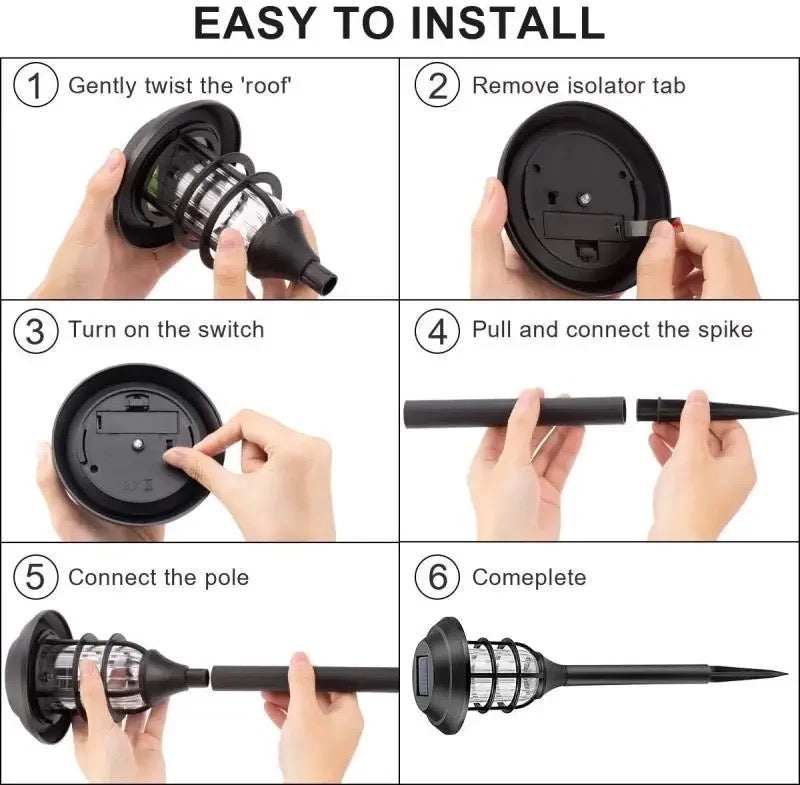 EASY TO INSTALL

1 Gently twist the 'roof'

2 Remove isolator tab

3 Turn on the switch

4 Pull and connect the spike

5 Connect the pole

6 Comeplete