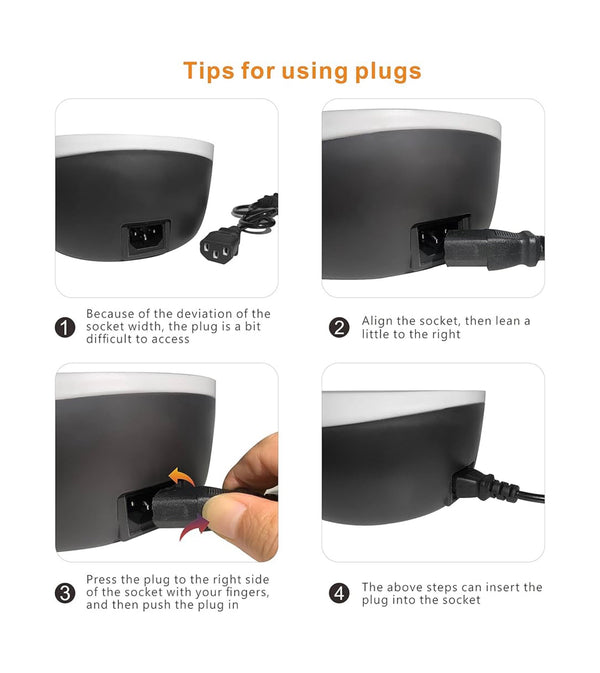 Tips for using plugs

1 Because of the deviation of the socket width, the plug is a bit difficult to access

2 Align the socket, then lean a little to the right

3 Press the plug to the right side of the socket with your fingers, and then push the plug in

4 The above steps can insert the plug into the socket