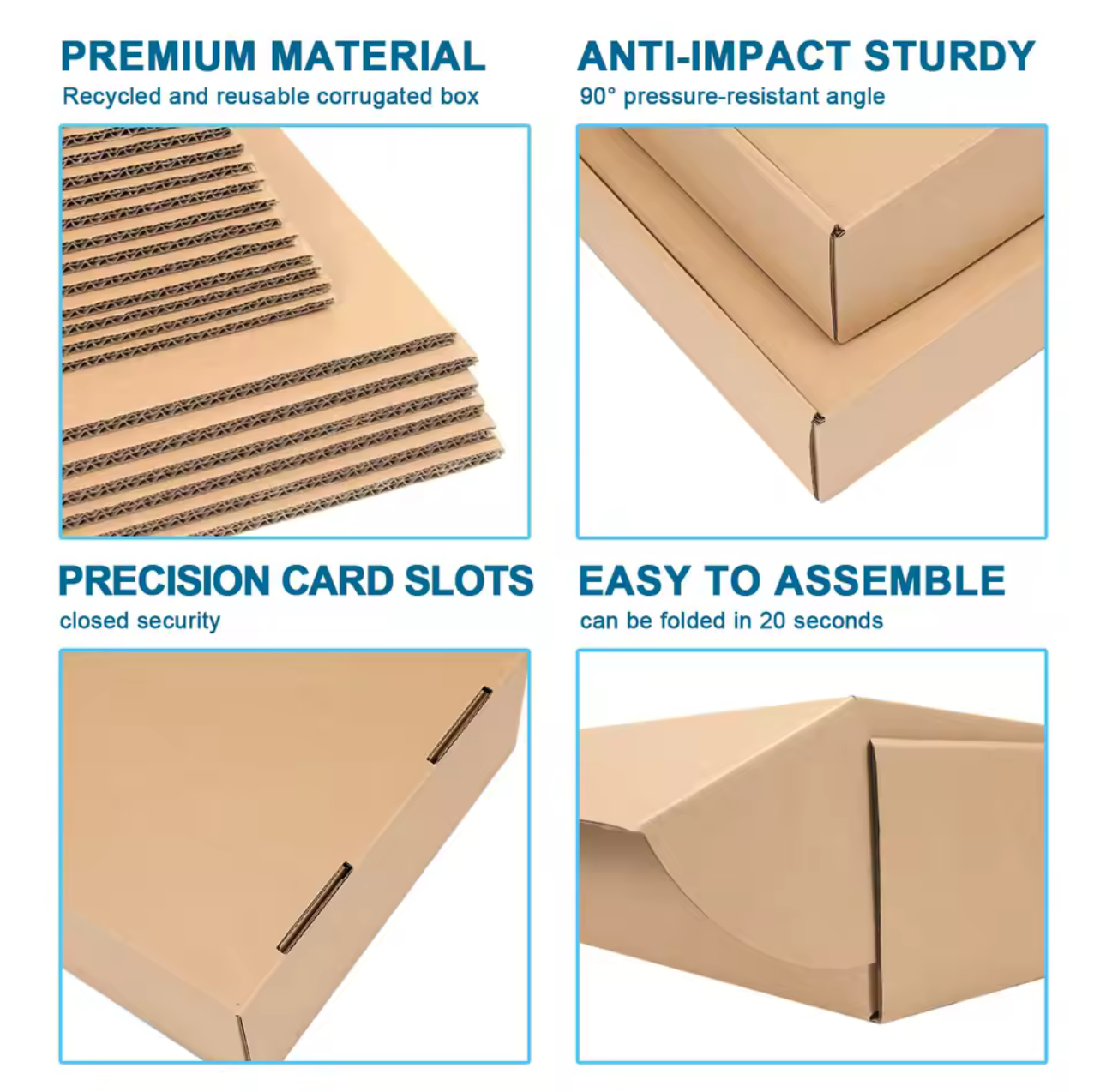 PREMIUM MATERIAL
Recycled and reusable corrugated box

ANTI-IMPACT STURDY
90° pressure-resistant angle

PRECISION CARD SLOTS
closed security

EASY TO ASSEMBLE
can be folded in 20 seconds