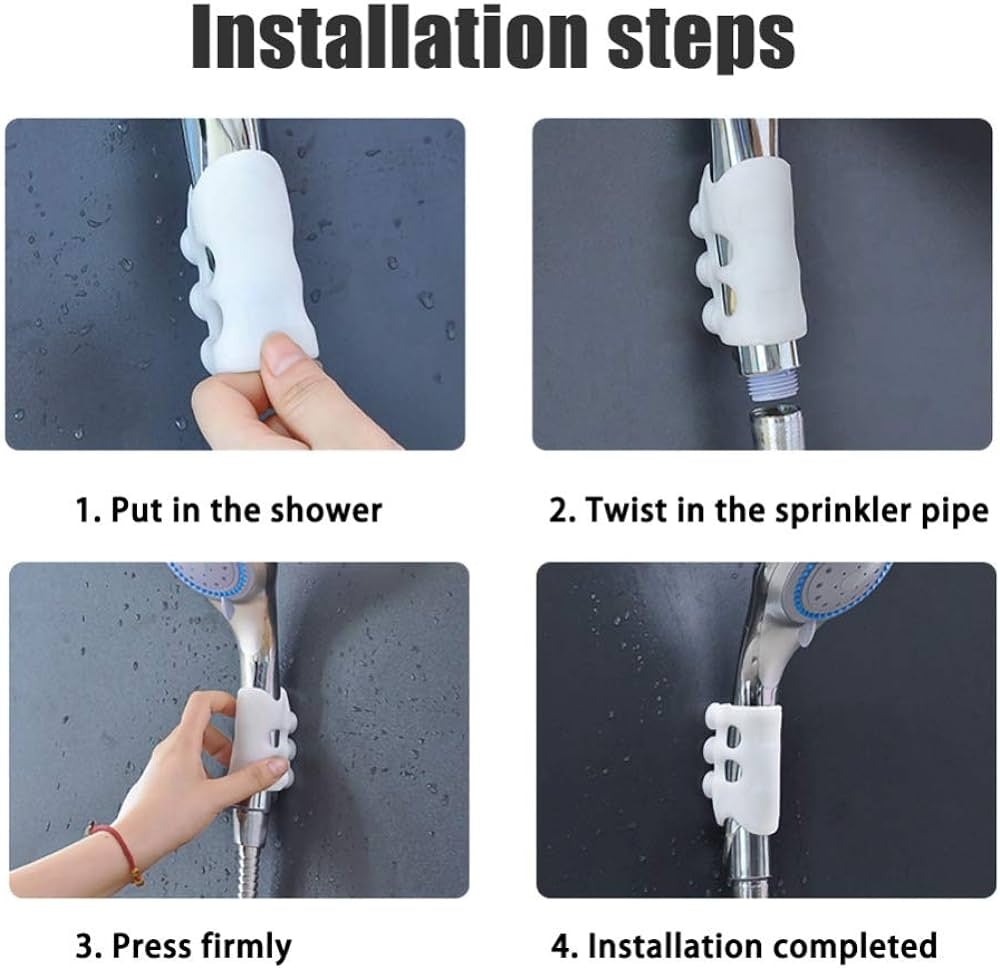 Installation steps

1. Put in the shower

2. Twist in the sprinkler pipe

3. Press firmly

4. Installation completed