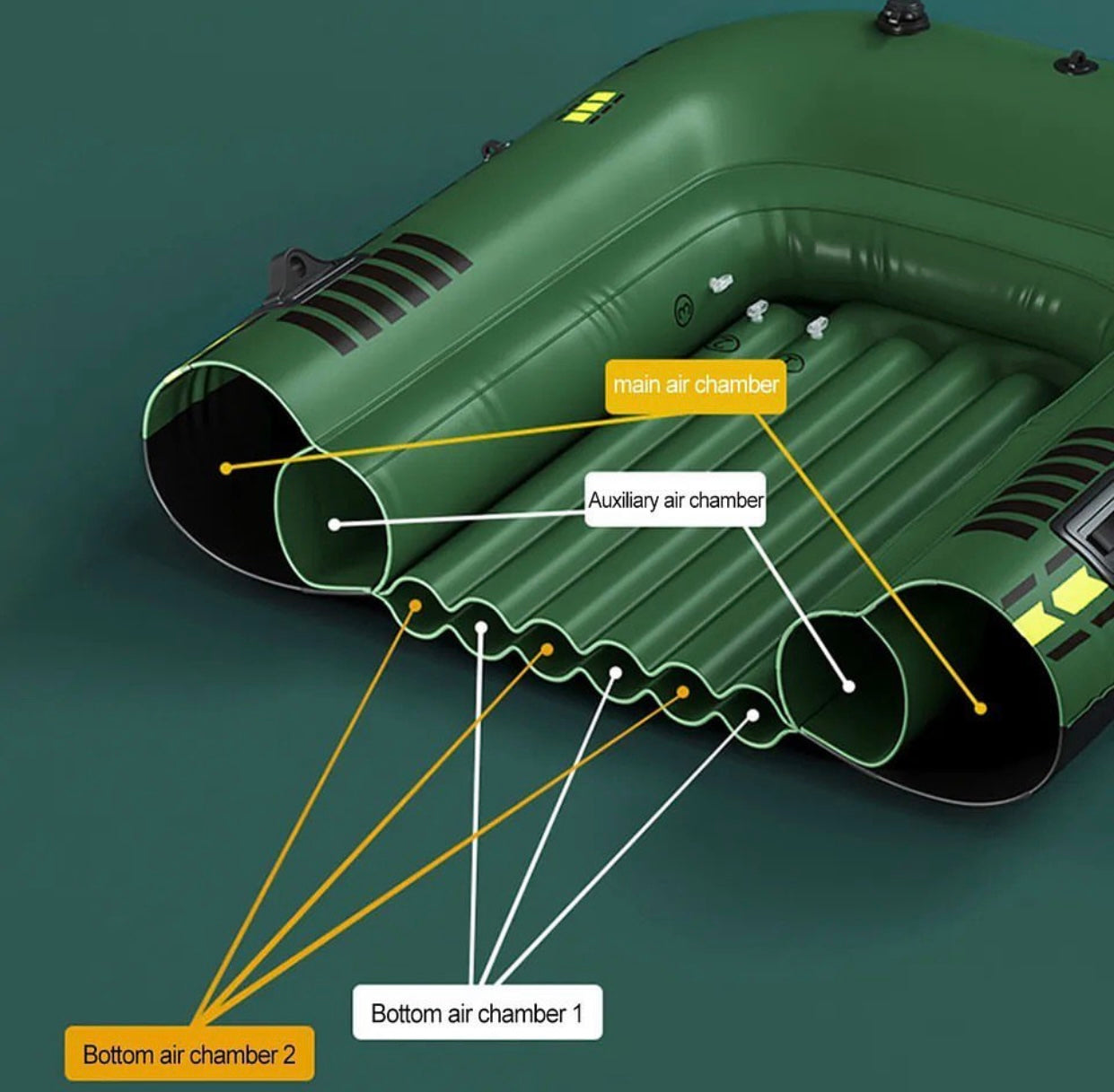 main air chamber

Auxiliary air chamber

Bottom air chamber 1

Bottom air chamber 2