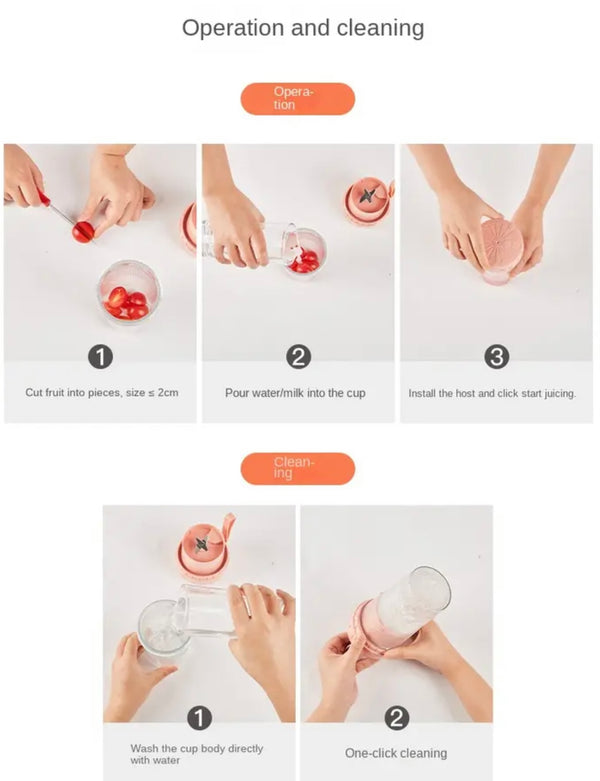 Operation and cleaning

Operation

1
Cut fruit into pieces, size ≤ 2cm

2
Pour water/milk into the cup

3
Install the host and click start juicing.

Cleaning

1
Wash the cup body directly with water

2
One-click cleaning