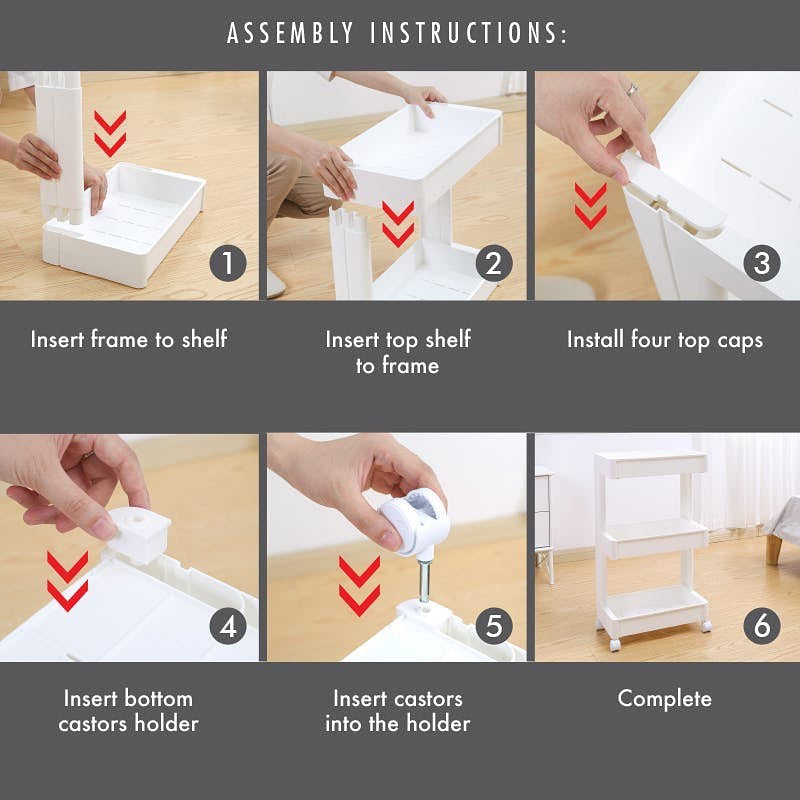 ASSEMBLY INSTRUCTIONS:

1

Insert frame to shelf

2

Insert top shelf to frame

3

Install four top caps

4

Insert bottom castors holder

5

Insert castors into the holder

6

Complete