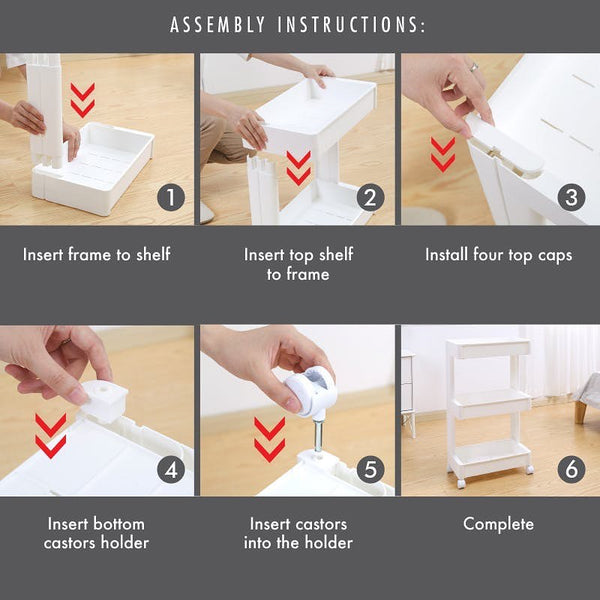 ASSEMBLY INSTRUCTIONS:

1

Insert frame to shelf

2

Insert top shelf to frame

3

Install four top caps

4

Insert bottom castors holder

5

Insert castors into the holder

6

Complete