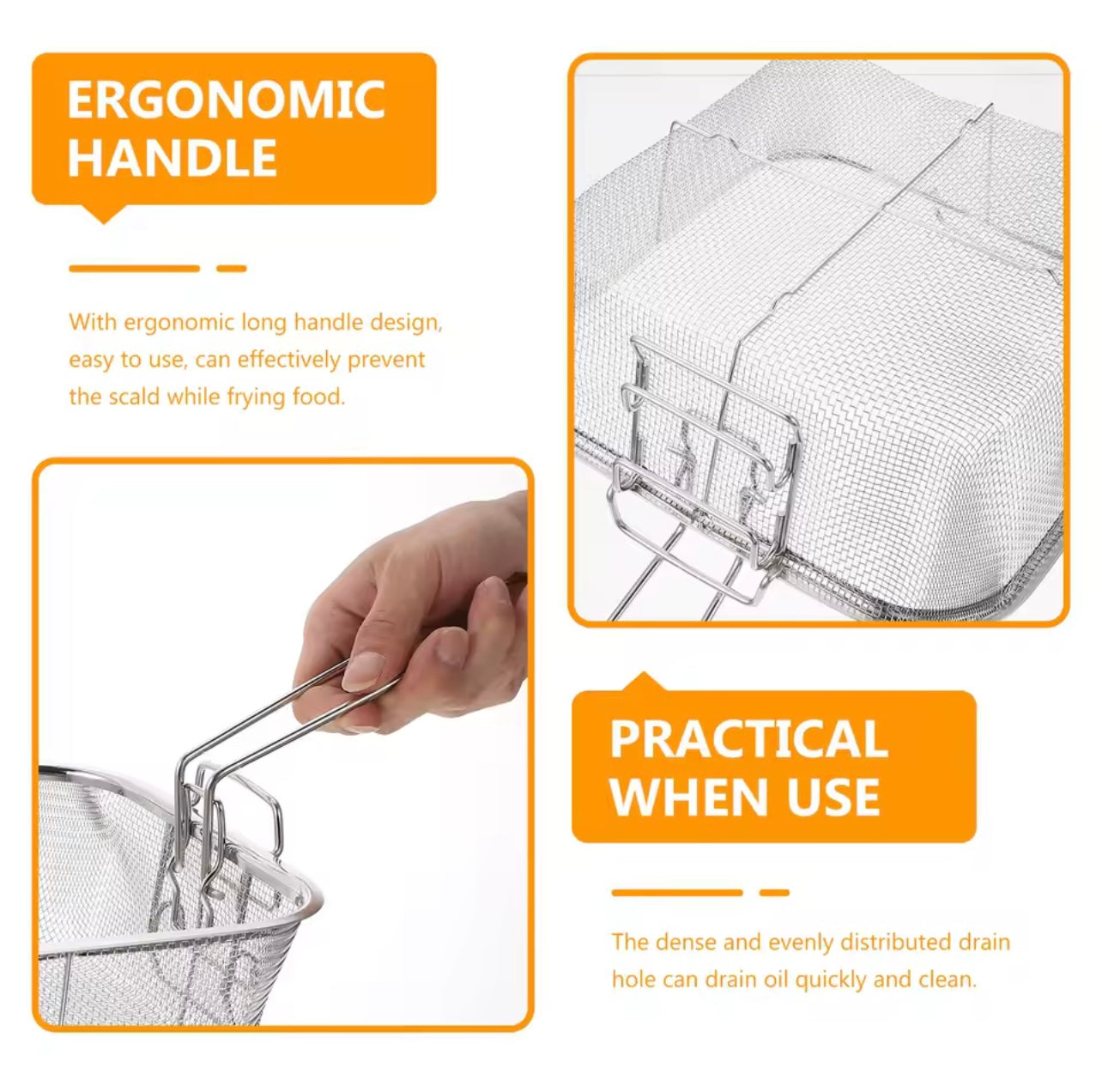 ERGONOMIC HANDLE

With ergonomic long handle design, easy to use, can effectively prevent the scald while frying food.

PRACTICAL WHEN USE

The dense and evenly distributed drain hole can drain oil quickly and clean.