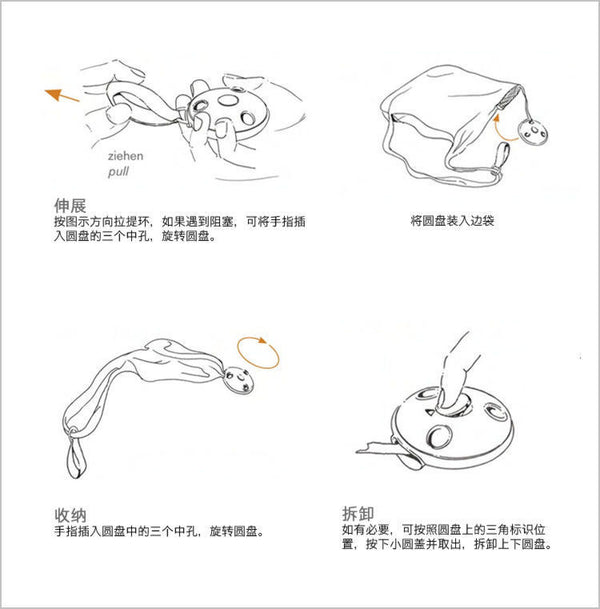 ziehen
pull

伸展
按图示方向拉提环，如果遇到阻塞，可将手指插入圆盘的三个中孔，旋转圆盘。

将圆盘装入边袋

收纳
手指插入圆盘中的三个中孔，旋转圆盘。

拆卸
如有必要，可按照圆盘上的三角标识位置，按下小圆盖并取出，拆卸上下圆盘。