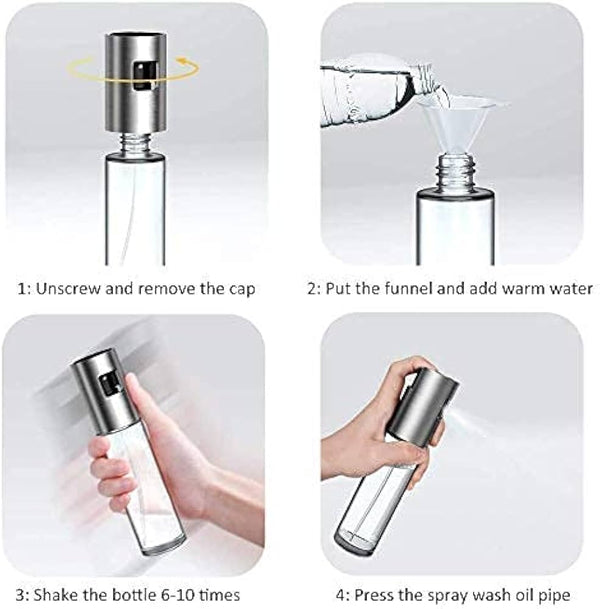 1: Unscrew and remove the cap

2: Put the funnel and add warm water

3: Shake the bottle 6-10 times

4: Press the spray wash oil pipe