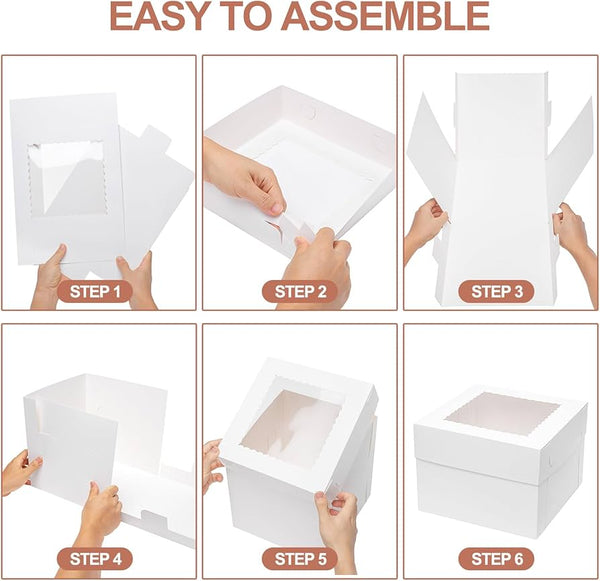 EASY TO ASSEMBLE

STEP 1

STEP 2

STEP 3

STEP 4

STEP 5

STEP 6