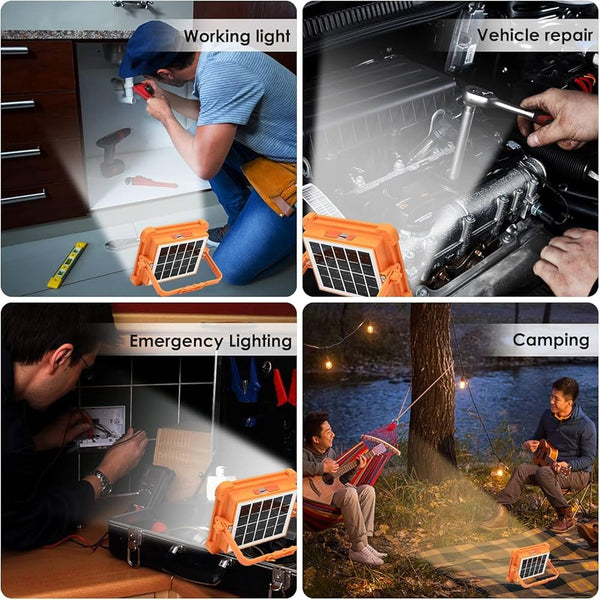 Working light

Vehicle repair

Emergency Lighting

Camping