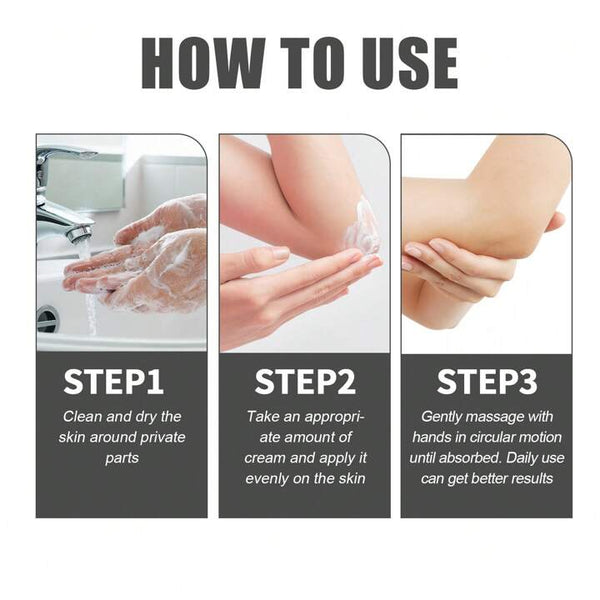 HOW TO USE

STEP1

Clean and dry the skin around private parts

STEP2

Take an appropriate amount of cream and apply it evenly on the skin

STEP3

Gently massage with hands in circular motion until absorbed. Daily use can get better results