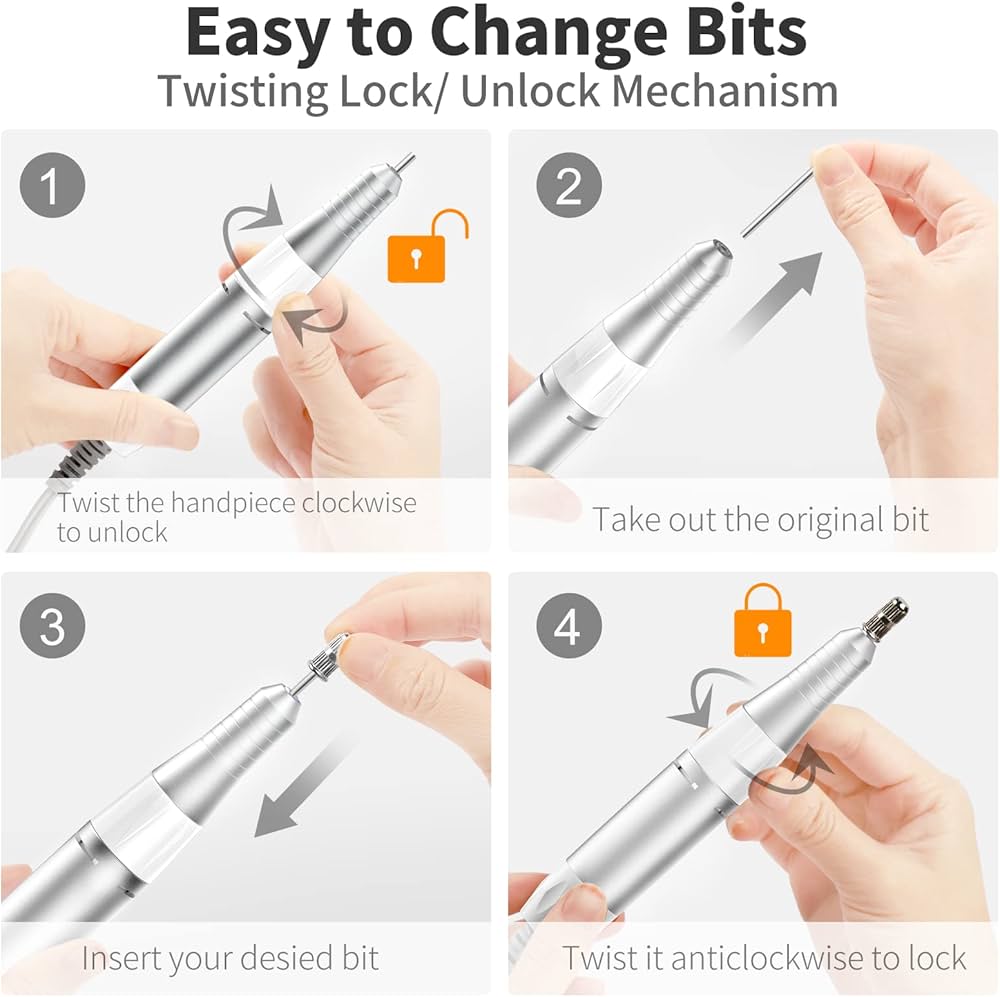 Easy to Change Bits
Twisting Lock/ Unlock Mechanism

1
Twist the handpiece clockwise to unlock

2
Take out the original bit

3
Insert your desied bit

4
Twist it anticlockwise to lock