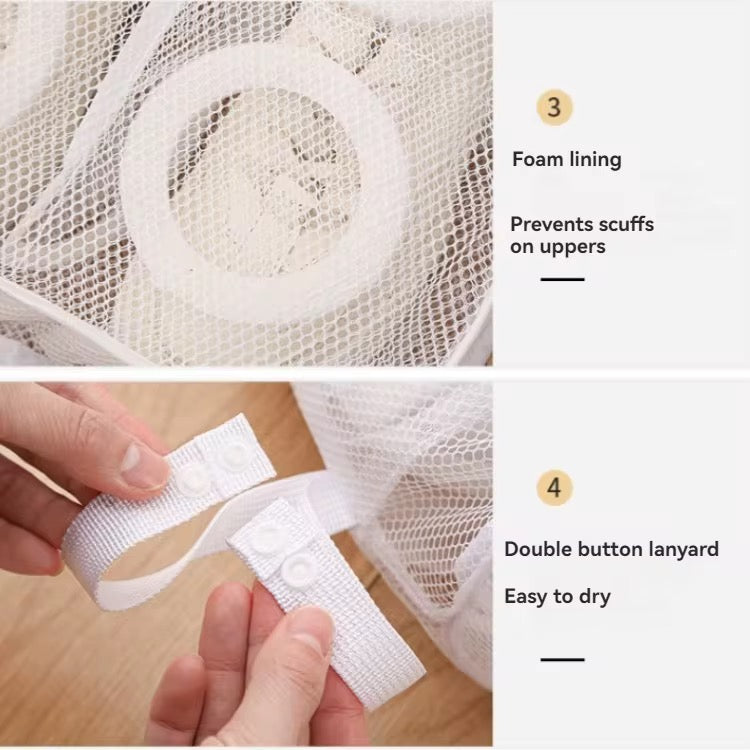 3

Foam lining

Prevents scuffs on uppers

4

Double button lanyard

Easy to dry