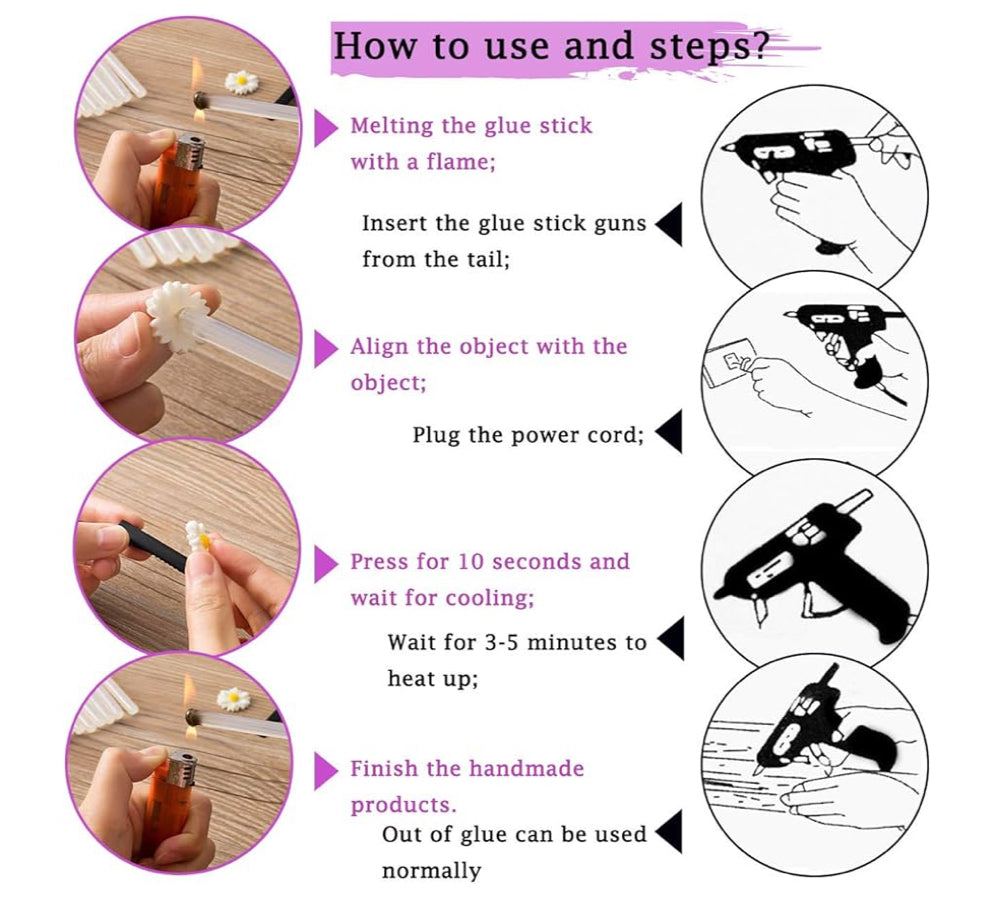 How to use and steps?

Melting the glue stick with a flame;

Insert the glue stick guns from the tail;

Align the object with the object;

Plug the power cord;

Press for 10 seconds and wait for cooling;

Wait for 3-5 minutes to heat up;

Finish the handmade products.

Out of glue can be used normally