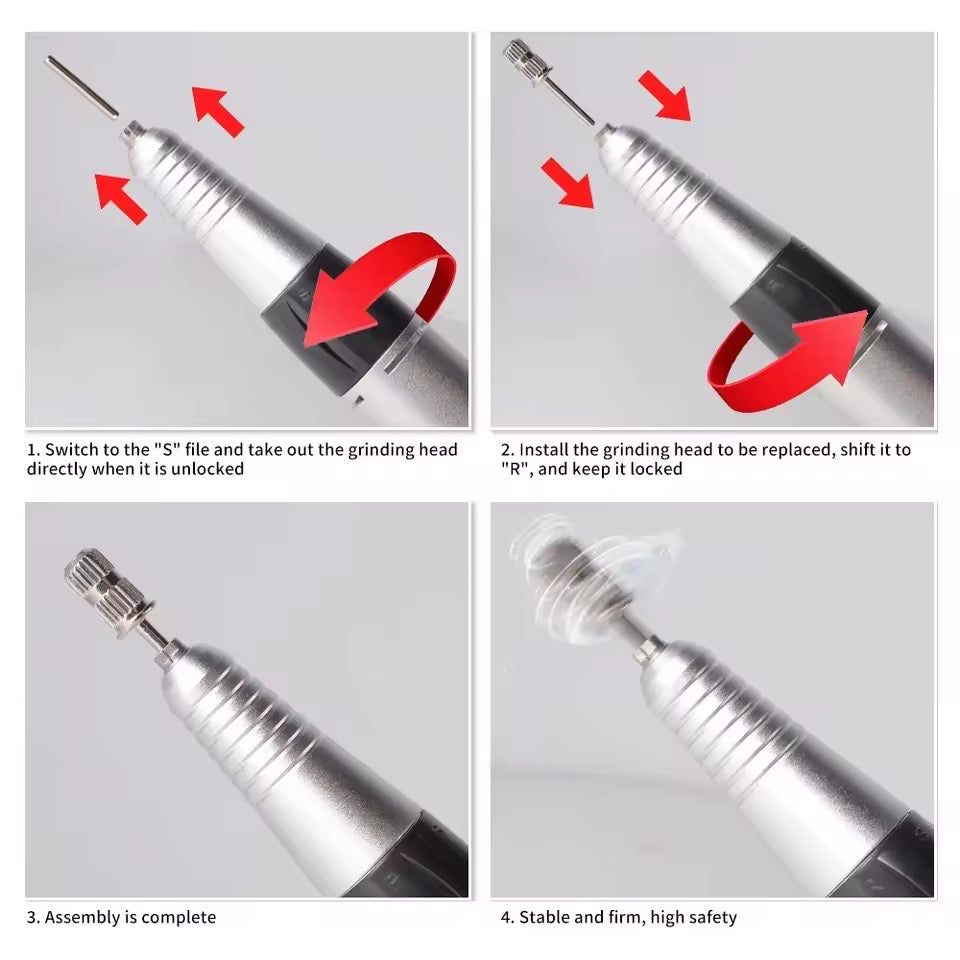 1. Switch to the "S" file and take out the grinding head directly when it is unlocked

2. Install the grinding head to be replaced, shift it to "R", and keep it locked

3. Assembly is complete

4. Stable and firm, high safety