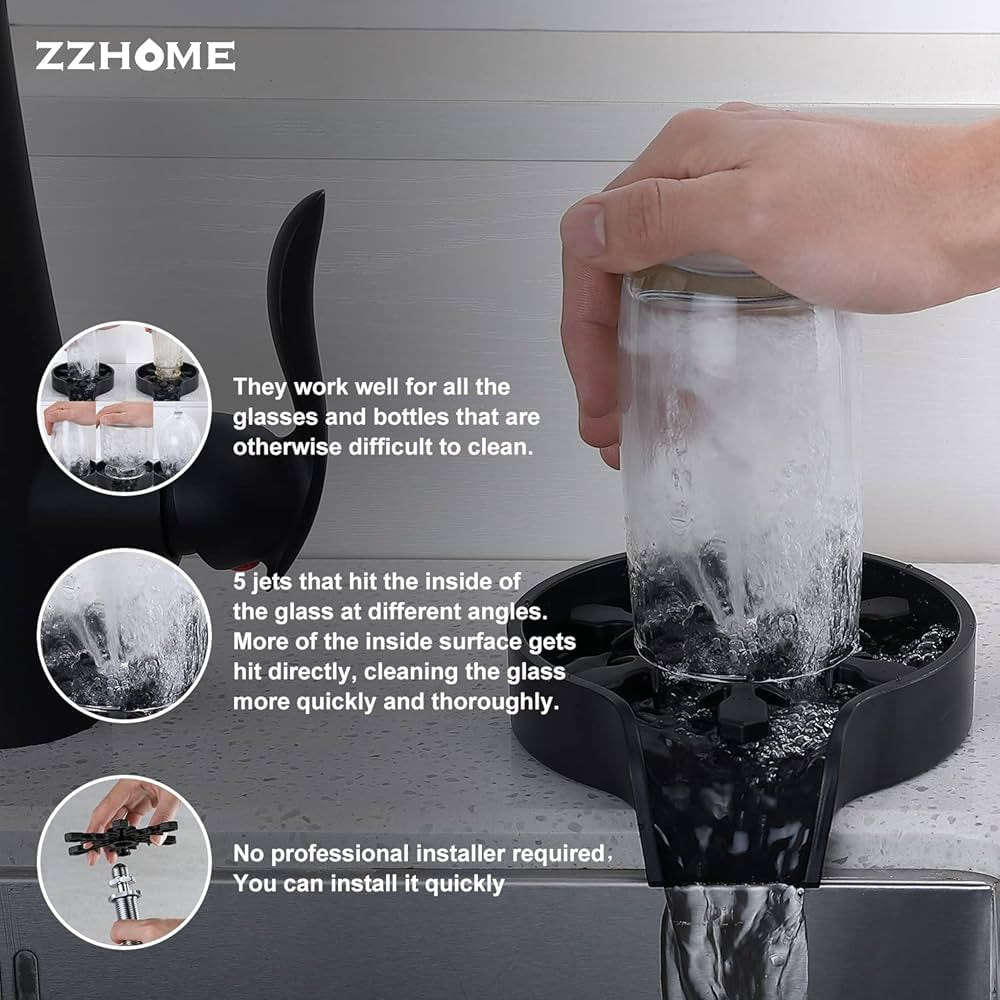 ZZHOME

They work well for all the glasses and bottles that are otherwise difficult to clean.

5 jets that hit the inside of the glass at different angles. More of the inside surface gets hit directly, cleaning the glass more quickly and thoroughly.

No professional installer required, You can install it quickly