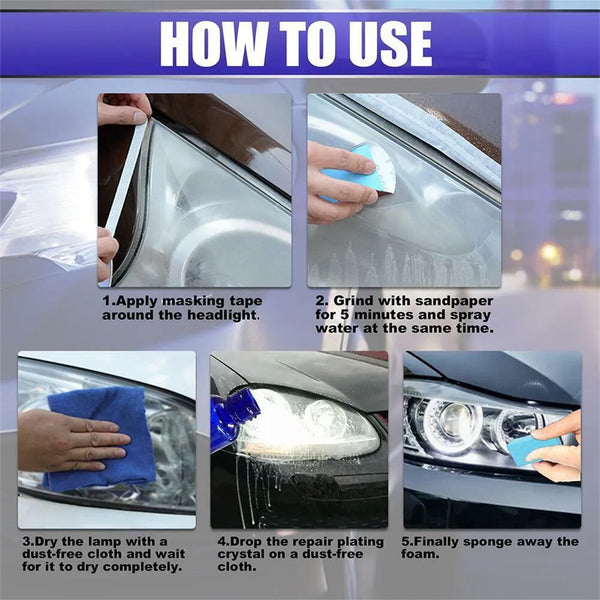 HOW TO USE

1.Apply masking tape around the headlight.

2. Grind with sandpaper for 5 minutes and spray water at the same time.

3.Dry the lamp with a dust-free cloth and wait for it to dry completely.

4.Drop the repair plating crystal on a dust-free cloth.

5.Finally sponge away the foam.