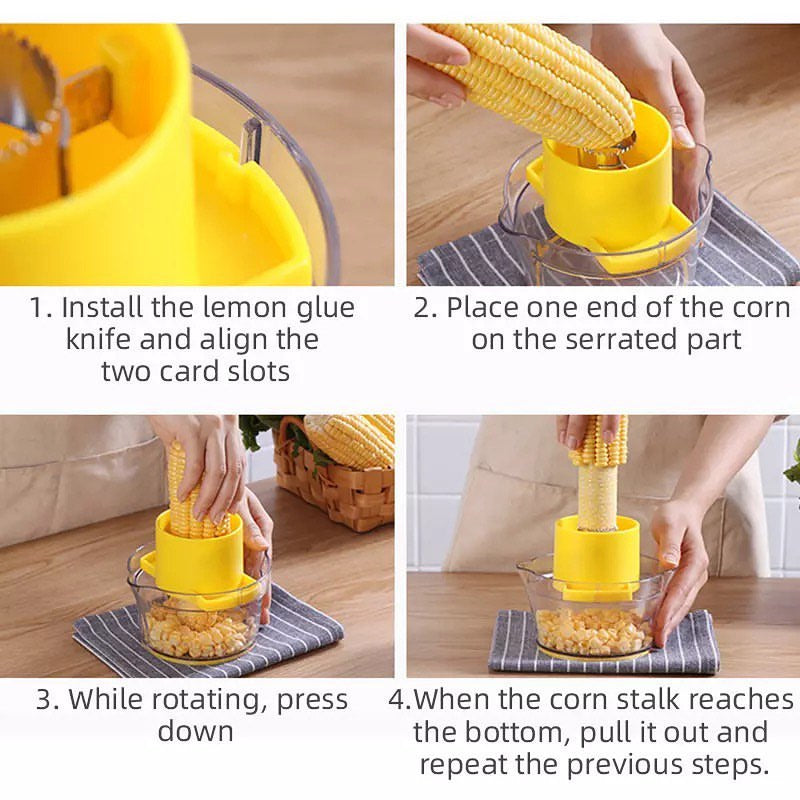 1. Install the lemon glue knife and align the two card slots

2. Place one end of the corn on the serrated part

3. While rotating, press down

4.When the corn stalk reaches the bottom, pull it out and repeat the previous steps.