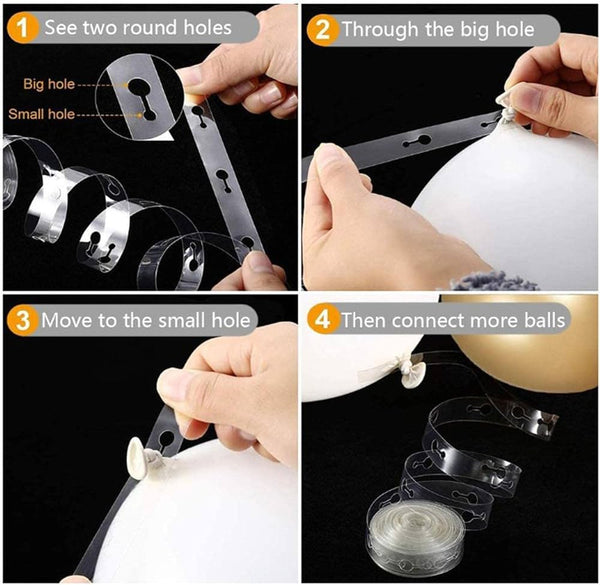 1 See two round holes

Big hole

Small hole

2 Through the big hole

3 Move to the small hole

4 Then connect more balls