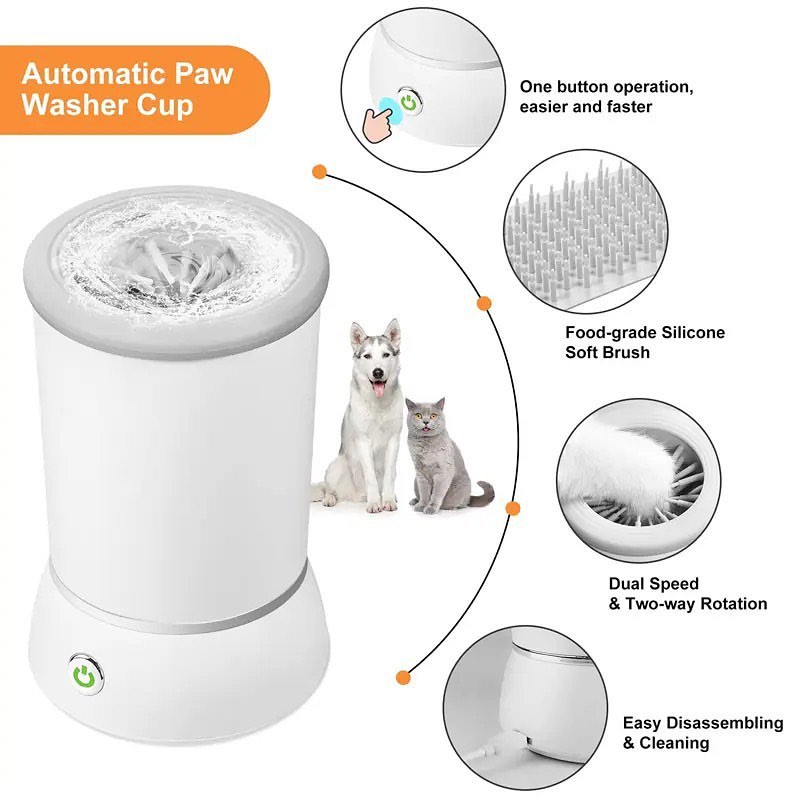 Automatic Paw Washer Cup

One button operation, easier and faster

Food-grade Silicone Soft Brush

Dual Speed & Two-way Rotation

Easy Disassembling & Cleaning